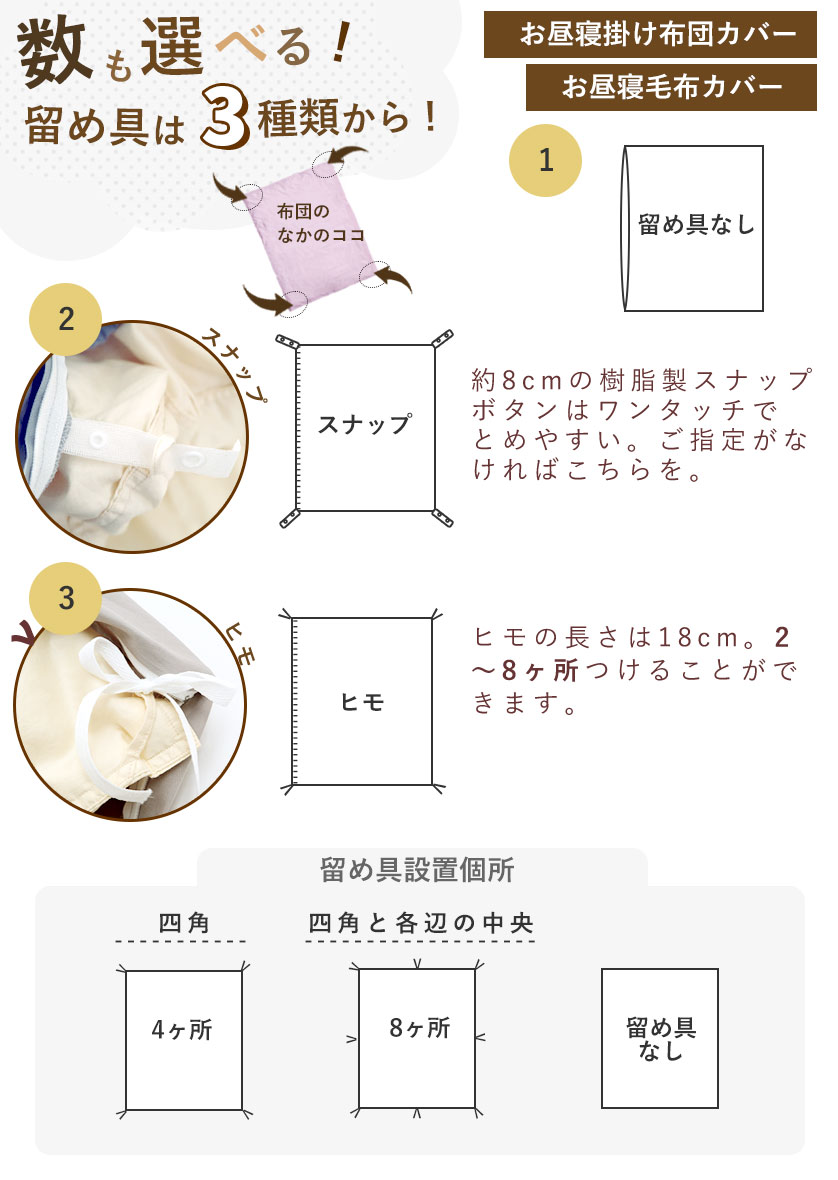 数も選べる！
留め具は3種類から！

お昼寝掛け布団カバー
お昼寝毛布カバー

布団のなかのココ

1
留め具なし

2
スナップ
スナップ
約8cmの樹脂製スナップボタンはワンタッチでとめやすい。ご指定がなければこちらを。

3
ヒモ
ヒモ
ヒモの長さは18cm。2～8ヶ所つけることができます。

留め具設置個所
四角
4ヶ所
四角と各辺の中央
8ヶ所
留め具なし