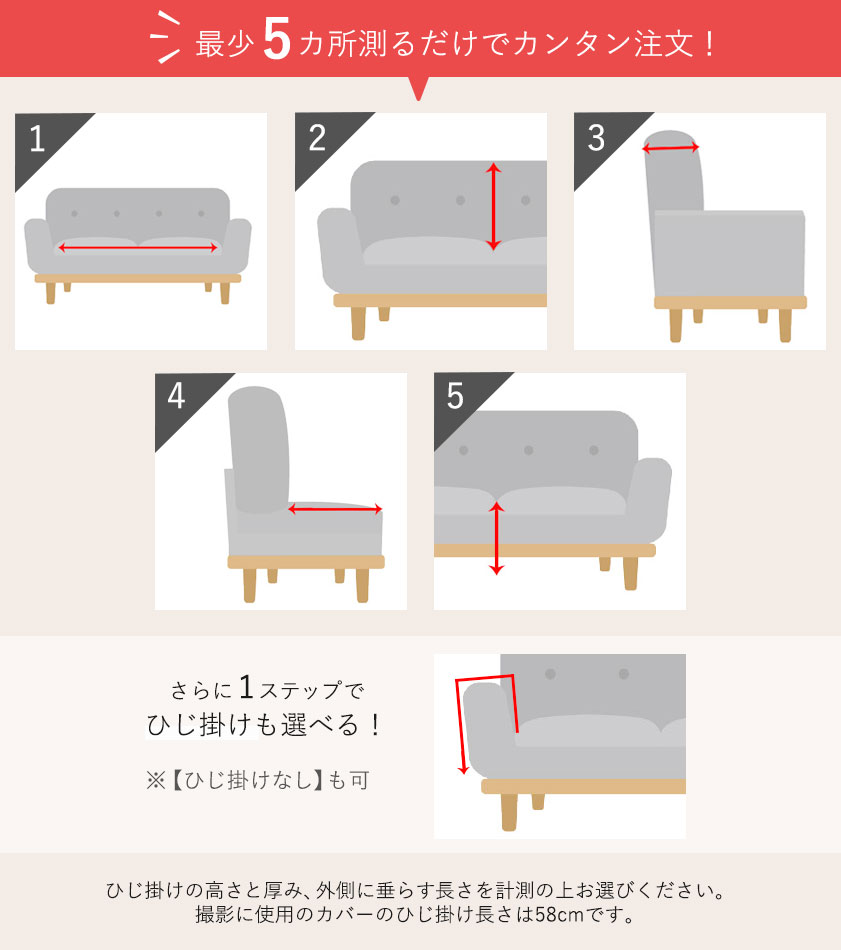 最少5カ所測るだけでカンタン注文！

1

2

3

4

5

さらに1ステップで
ひじ掛けも選べる！

※【ひじ掛けなし】も可

ひじ掛けの高さと厚み、外側に垂らす長さを計測の上お選びください。
撮影に使用のカバーのひじ掛け長さは58cmです。