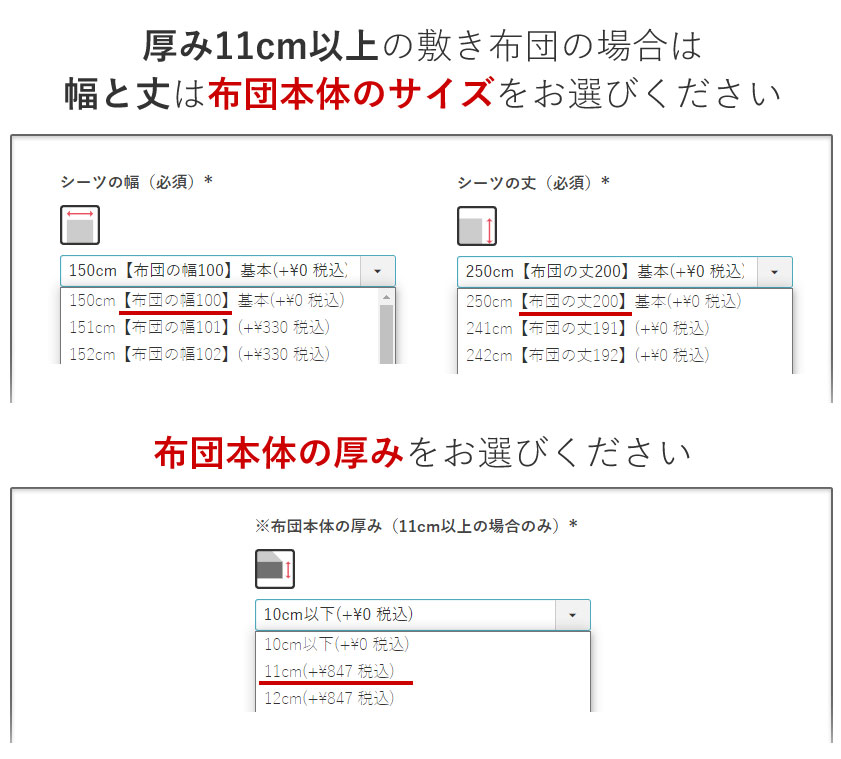 厚み11cm以上の敷き布団の場合は
幅と丈は布団本体のサイズをお選びください

シーツの幅（必須）*

150cm【布団の幅100】基本(+¥0 税込)

150cm【布団の幅100】基本(+¥0 税込)
151cm【布団の幅101】(+¥330 税込)
152cm【布団の幅102】(+¥330 税込)

シーツの丈（必須）*

250cm【布団の丈200】基本(+¥0 税込)

250cm【布団の丈200】基本(+¥0 税込)
241cm【布団の丈191】(+¥0 税込)
242cm【布団の丈192】(+¥0 税込)

布団本体の厚みをお選びください

※布団本体の厚み（11cm以上の場合のみ）*

10cm以下(+¥0 税込)

10cm以下(+¥0 税込)
11cm(+¥847 税込)
12cm(+¥847 税込)