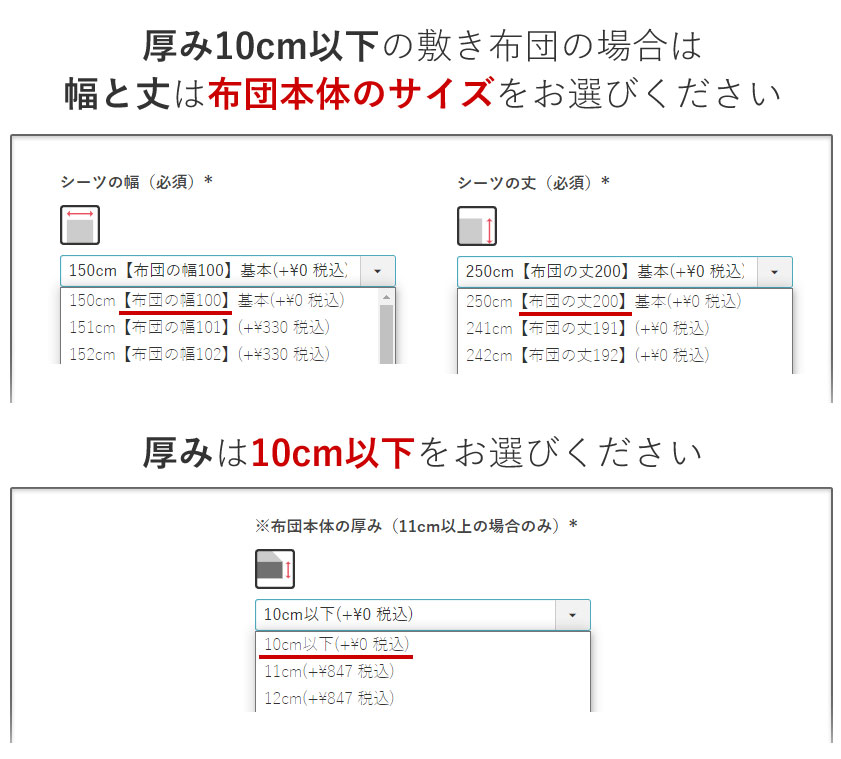 厚み10cm以下の敷き布団の場合は
幅と丈は布団本体のサイズをお選びください

シーツの幅（必須）*

150cm【布団の幅100】基本(+¥0 税込)

150cm【布団の幅100】基本(+¥0 税込)
151cm【布団の幅101】(+¥330 税込)
152cm【布団の幅102】(+¥330 税込)

シーツの丈（必須）*

250cm【布団の丈200】基本(+¥0 税込)

250cm【布団の丈200】基本(+¥0 税込)
241cm【布団の丈191】(+¥0 税込)
242cm【布団の丈192】(+¥0 税込)

厚みは10cm以下をお選びください

※布団本体の厚み（11cm以上の場合のみ）*

10cm以下(+¥0 税込)

10cm以下(+¥0 税込)
11cm(+¥847 税込)
12cm(+¥847 税込)