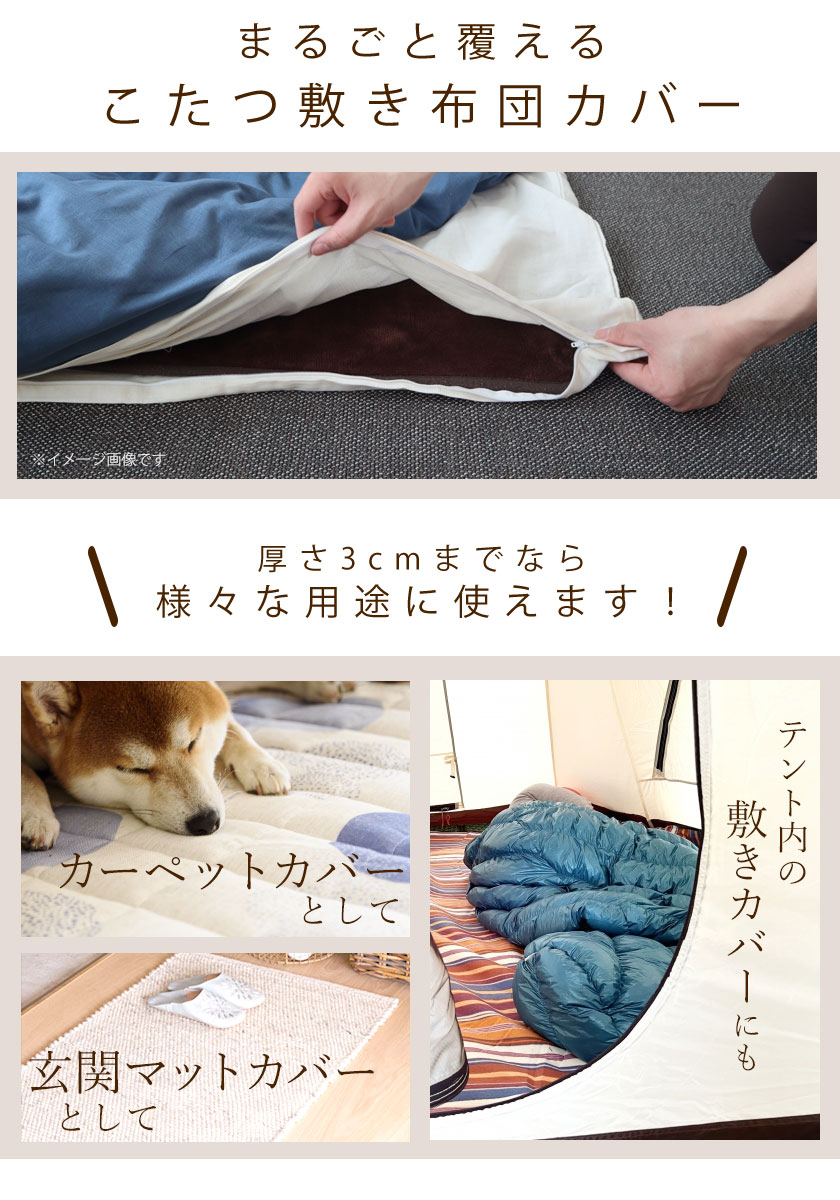 まるごと覆える
こたつ敷き布団カバー

※イメージ画像です

厚さ3cmまでなら
様々な用途に使えます！

カーペットカバー
として

玄関マットカバー
として

テント内の
敷きカバーにも